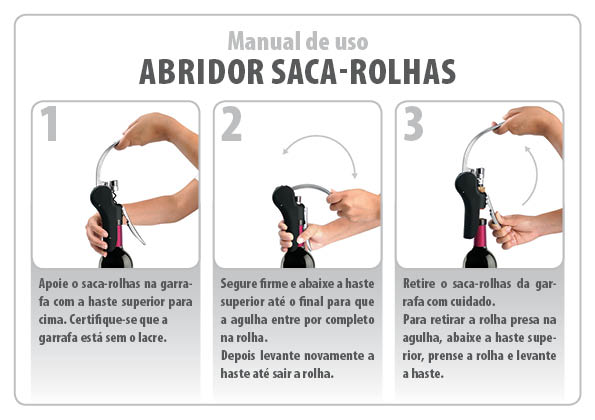 Manual de uso
ABRIDOR SACA-ROLHAS

1

Apoie o saca-rolhas na garrafa com a haste superior para cima. Certifique-se que a garrafa está sem o lacre.

2

Segure firme e abaixe a haste superior até o final para que a agulha entre por completo na rolha.
Depois levante novamente a haste até sair a rolha.

3

Retire o saca-rolhas da garrafa com cuidado.
Para retirar a rolha presa na agulha, abaixe a haste superior, prense a rolha e levante a haste.